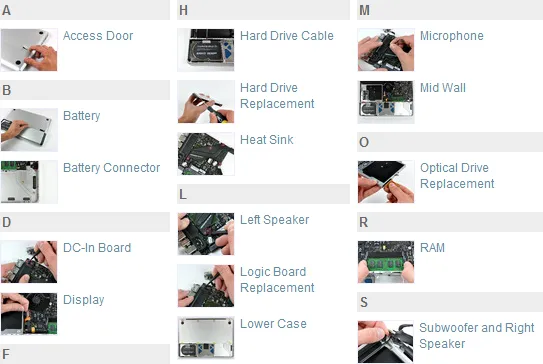 A

Access Door

B

Battery

Battery Connector

D

DC-In Board

Display

F

H

Hard Drive Cable

Hard Drive Replacement

Heat Sink

L

Left Speaker

Logic Board Replacement

Lower Case

M

Microphone

Mid Wall

O

Optical Drive Replacement

R

RAM

S

Subwoofer and Right Speaker